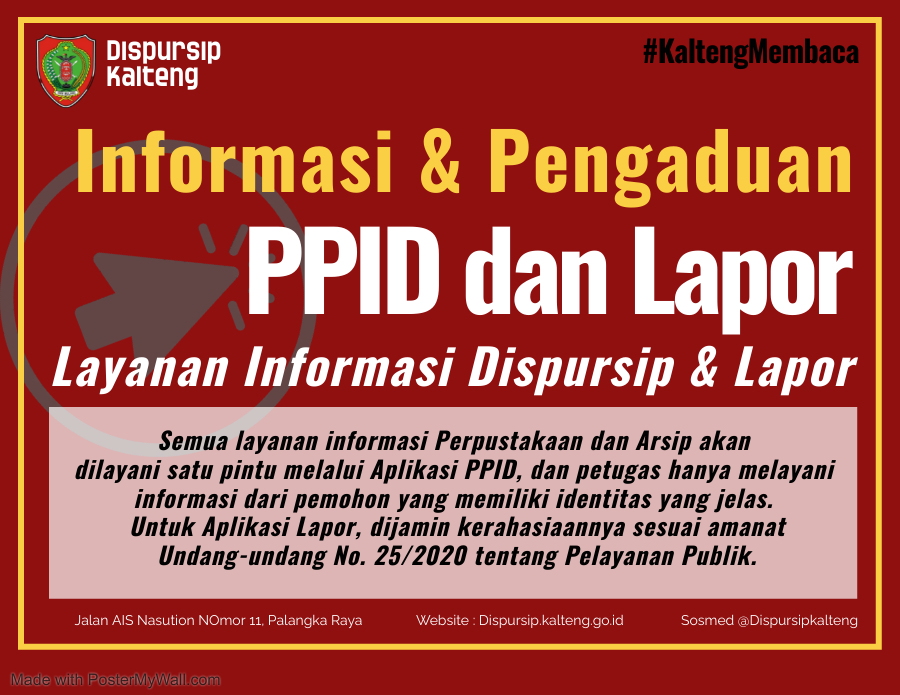 Dispursip Kalteng

#KaltengMembaca

Informasi & Pengaduan

PPID dan Lapor

Layanan Informasi Dispursip & Lapor

Semua layanan informasi Perpustakaan dan Arsip akan dilayani satu pintu melalui Aplikasi PPID, dan petugas hanya melayani informasi dari pemohon yang memiliki identitas yang jelas. Untuk Aplikasi Lapor, dijamin kerahasiaannya sesuai amanat Undang-undang No. 25/2020 tentang Pelayanan Publik.

Jalan AIS Nasution NOmor 11, Palangka Raya

Website : Dispursip.kalteng.go.id

Sosmed @Dispursipkalteng

Made with PosterMyWall.com