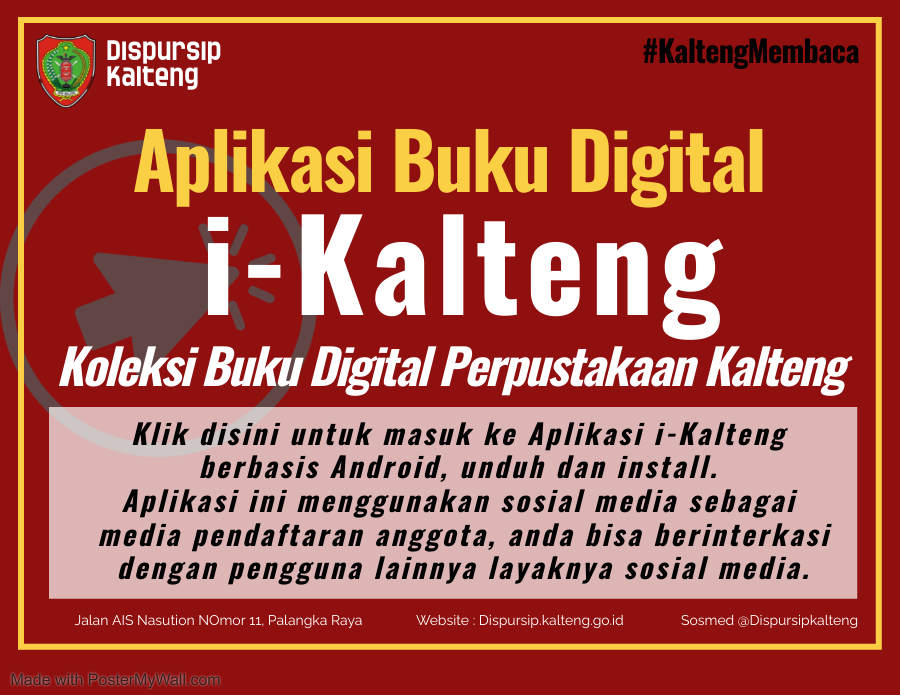 Dispursip Kalteng

#KaltengMembaca

Aplikasi Buku Digital

i-Kalteng

Koleksi Buku Digital Perpustakaan Kalteng

Klik disini untuk masuk ke Aplikasi i-Kalteng berbasis Android, unduh dan install.
Aplikasi ini menggunakan sosial media sebagai media pendaftaran anggota, anda bisa berinterkasi dengan pengguna lainnya layaknya sosial media.

Jalan AIS Nasution NOmor 11, Palangka Raya

Website : Dispursip.kalteng.go.id

Sosmed @Dispursipkalteng

Made with PosterMyWall.com