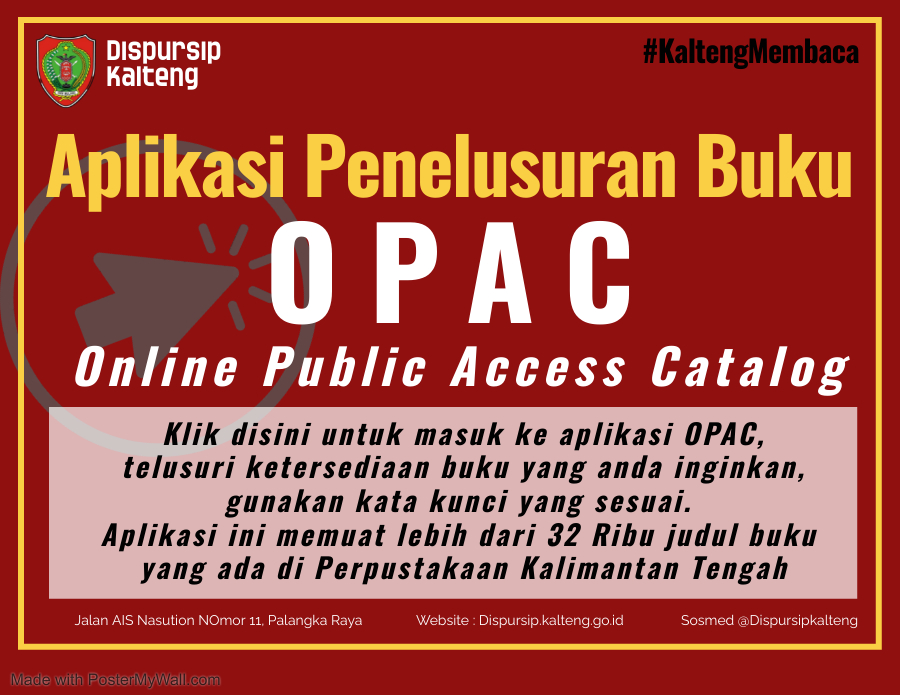 Dispursip Kalteng

#KaltengMembaca

Aplikasi Penelusuran Buku

OPAC

Online Public Access Catalog

Klik disini untuk masuk ke aplikasi OPAC, telusuri ketersediaan buku yang anda inginkan, gunakan kata kunci yang sesuai.
Aplikasi ini memuat lebih dari 32 Ribu judul buku yang ada di Perpustakaan Kalimantan Tengah

Jalan AIS Nasution NOmor 11, Palangka Raya

Website : Dispursip.kalteng.go.id

Sosmed @Dispursipkalteng

Made with PosterMyWall.com